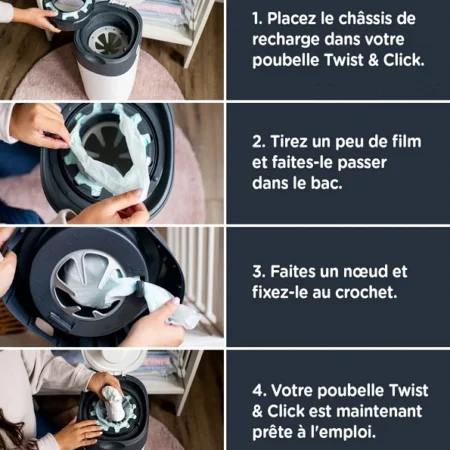 1. Placez le châssis de recharge dans votre poubelle Twist & Click.

2. Tirez un peu de film et faites-le passer dans le bac.

3. Faites un nœud et fixez-le au crochet.

4. Votre poubelle Twist & Click est maintenant prête à l'emploi.